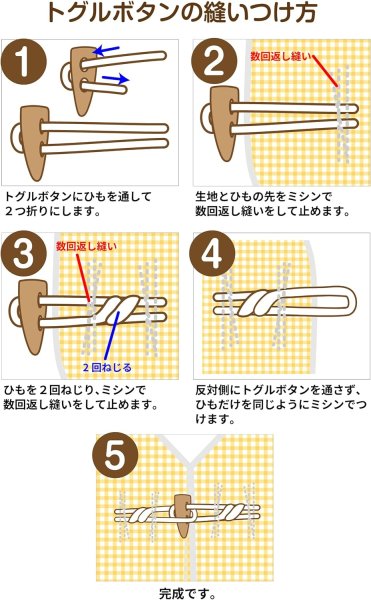 トグルボタンの縫いつけ方

1

トグルボタンにひもを通して２つ折りにします。

2

数回返し縫い

生地とひもの先をミシンで数回返し縫いをして止めます。

3

数回返し縫い

２回ねじる

ひもを２回ねじり、ミシンで数回返し縫いをして止めます。

4

反対側にトグルボタンを通さず、ひもだけを同じようにミシンでつけます。

5

完成です。