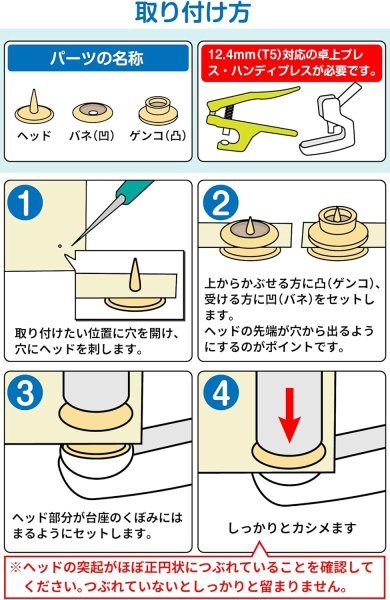 取り付け方

パーツの名称

ヘッド　バネ(凹)　ゲンコ(凸)

12.4mm(T5)対応の卓上プレス・ハンディプレスが必要です。

1

取り付けたい位置に穴を開け、穴にヘッドを刺します。

2

上からかぶせる方に凸(ゲンコ)、受ける方に凹(バネ)をセットします。
ヘッドの先端が穴から出るようにするのがポイントです。

3

ヘッド部分が台座のくぼみにはまるようにセットします。

4

しっかりとカシメます

※ヘッドの突起がほぼ正円状につぶれていることを確認してください。つぶれていないとしっかりと留まりません。