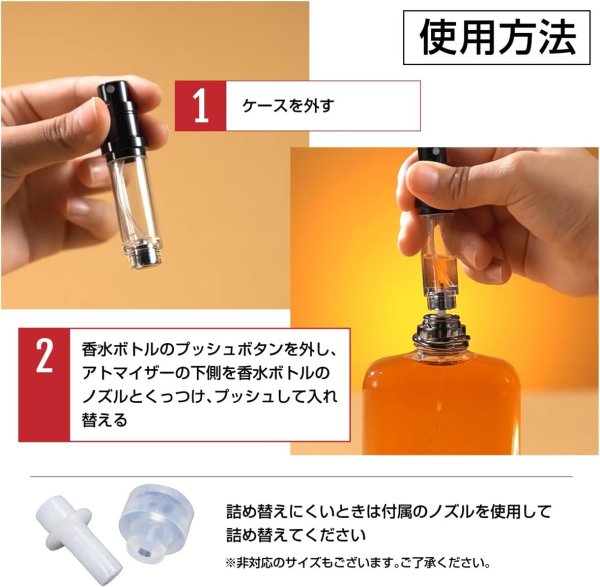 使用方法

1 ケースを外す

2 香水ボトルのプッシュボタンを外し、アトマイザーの下側を香水ボトルのノズルとくっつけ、プッシュして入れ替える

詰め替えにくいときは付属のノズルを使用して詰め替えてください

※非対応のサイズもございます。ご了承ください。