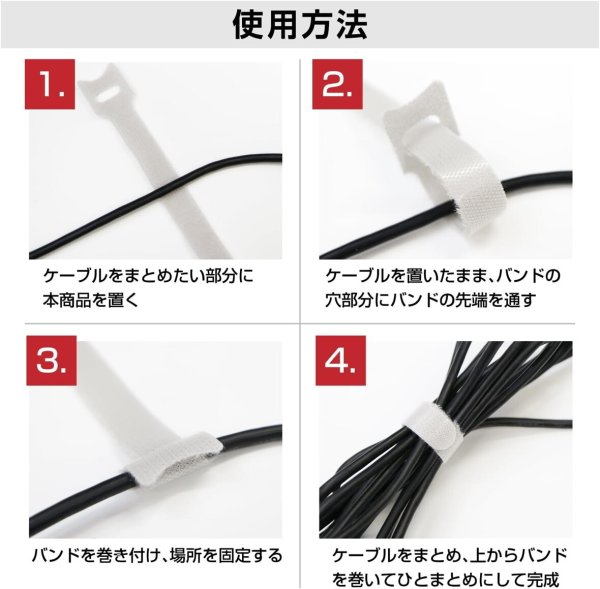 使用方法

1.

ケーブルをまとめたい部分に本商品を置く

2.

ケーブルを置いたまま、バンドの穴部分にバンドの先端を通す

3.

バンドを巻き付け、場所を固定する

4.

ケーブルをまとめ、上からバンドを巻いてひとまとめにして完成