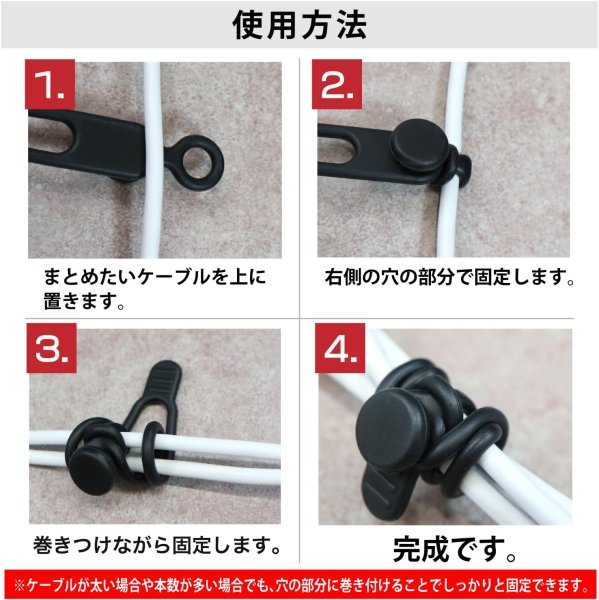 使用方法

1.

まとめたいケーブルを上に置きます。

2.

右側の穴の部分で固定します。

3.

巻きつけながら固定します。

4.

完成です。

※ケーブルが太い場合や本数が多い場合でも、穴の部分に巻き付けることでしっかりと固定できます。