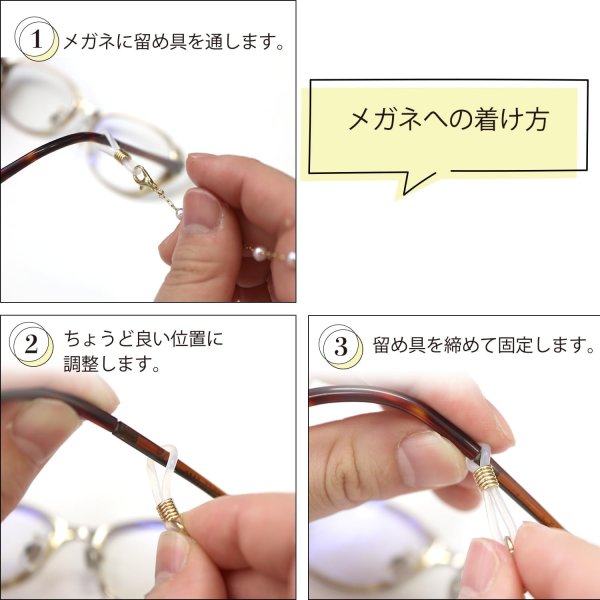 1 メガネに留め具を通します。

メガネへの着け方

2 ちょうど良い位置に調整します。

3 留め具を締めて固定します。