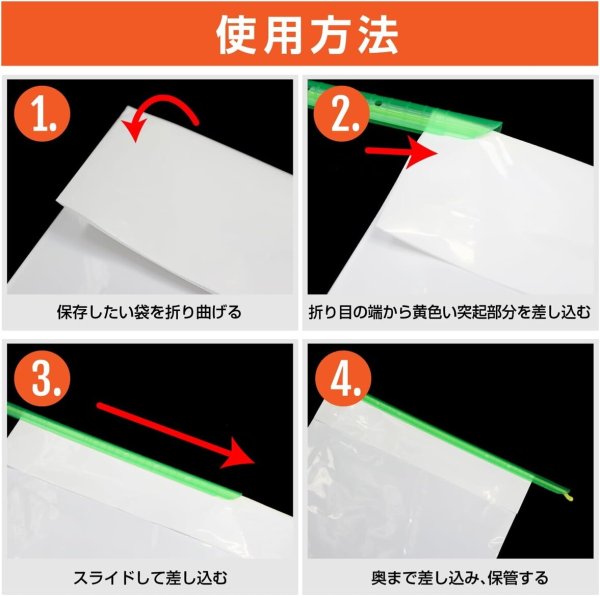 使用方法

1.

保存したい袋を折り曲げる

2.

折り目の端から黄色い突起部分を差し込む

3.

スライドして差し込む

4.

奥まで差し込み、保管する