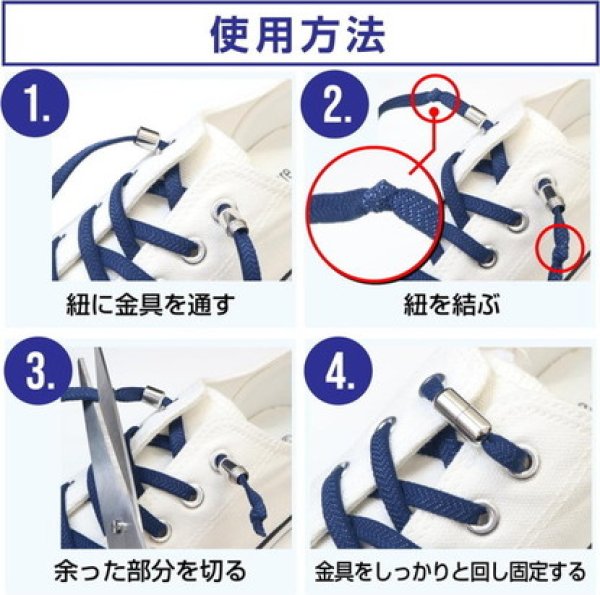 使用方法

1.
紐に金具を通す

2.
紐を結ぶ

3.
余った部分を切る

4.
金具をしっかりと回し固定する