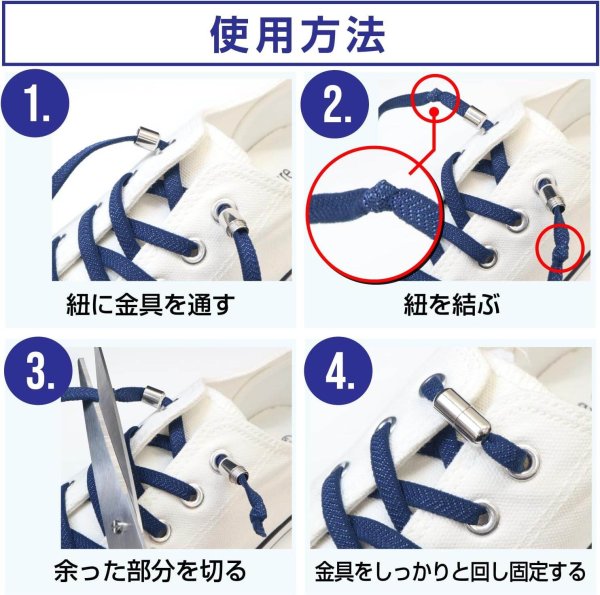 使用方法

1.

紐に金具を通す

2.

紐を結ぶ

3.

余った部分を切る

4.

金具をしっかりと回し固定する