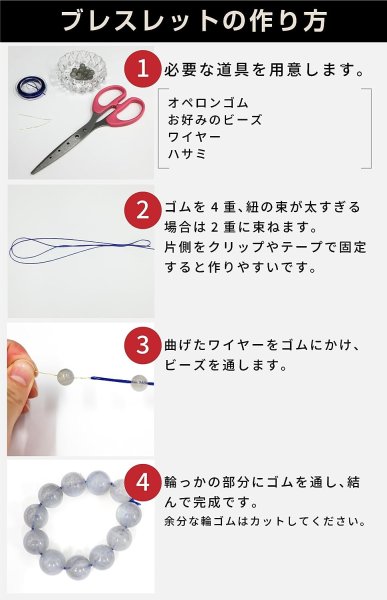 ブレスレットの作り方

1 必要な道具を用意します。

オペロンゴム
お好みのビーズ
ワイヤー
ハサミ

2 ゴムを4重、紐の束が太すぎる場合は2重に束ねます。
片側をクリップやテープで固定すると作りやすいです。

3 曲げたワイヤーをゴムにかけ、ビーズを通します。

4 輪っかの部分にゴムを通し、結んで完成です。
余分な輪ゴムはカットしてください。