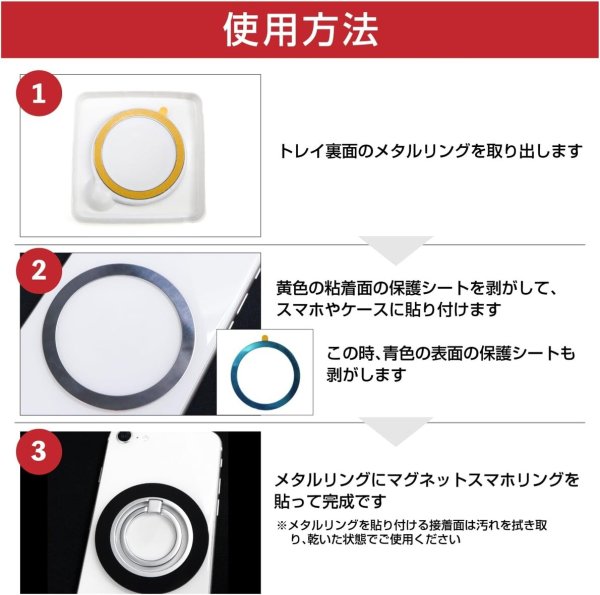 使用方法

1

トレイ裏面のメタルリングを取り出します

2

黄色の粘着面の保護シートを剥がして、スマホやケースに貼り付けます

この時、青色の表面の保護シートも剥がします

3

メタルリングにマグネットスマホリングを貼って完成です

※メタルリングを貼り付ける接着面は汚れを拭き取り、乾いた状態でご使用ください