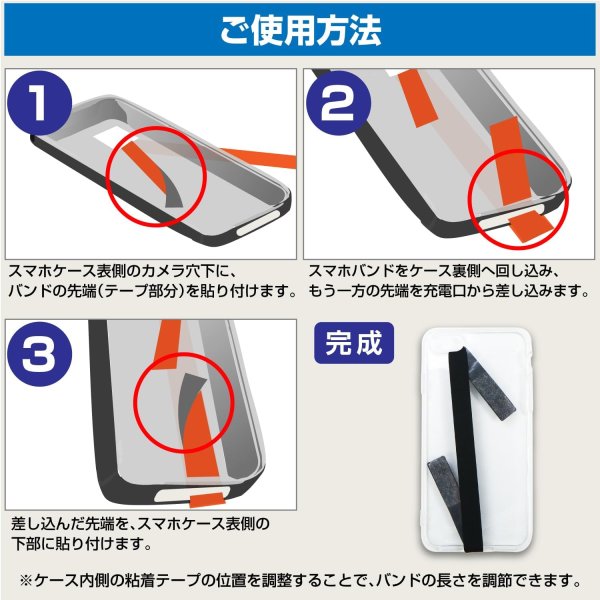 ご使用方法

1

スマホケース表側のカメラ穴下に、バンドの先端(テープ部分)を貼り付けます。

2

スマホバンドをケース裏側へ回し込み、もう一方の先端を充電口から差し込みます。

3

差し込んだ先端を、スマホケース表側の下部に貼り付けます。

完成

※ケース内側の粘着テープの位置を調整することで、バンドの長さを調節できます。