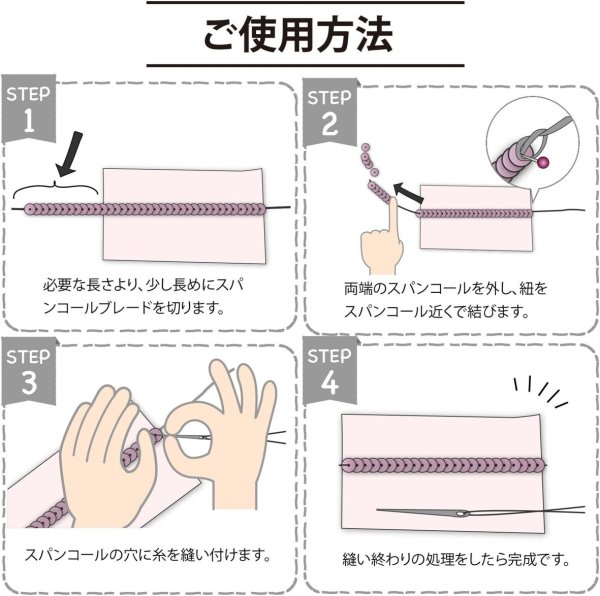 ご使用方法

STEP 1

必要な長さより、少し長めにスパンコールブレードを切ります。

STEP 2

両端のスパンコールを外し、紐をスパンコール近くで結びます。

STEP 3

スパンコールの穴に糸を縫い付けます。

STEP 4

縫い終わりの処理をしたら完成です。