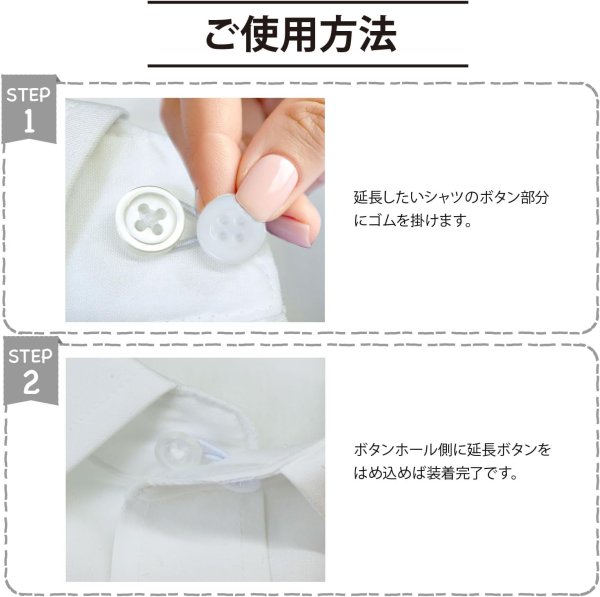 ご使用方法

STEP
1

延長したいシャツのボタン部分にゴムを掛けます。

STEP
2

ボタンホール側に延長ボタンをはめ込めば装着完了です。