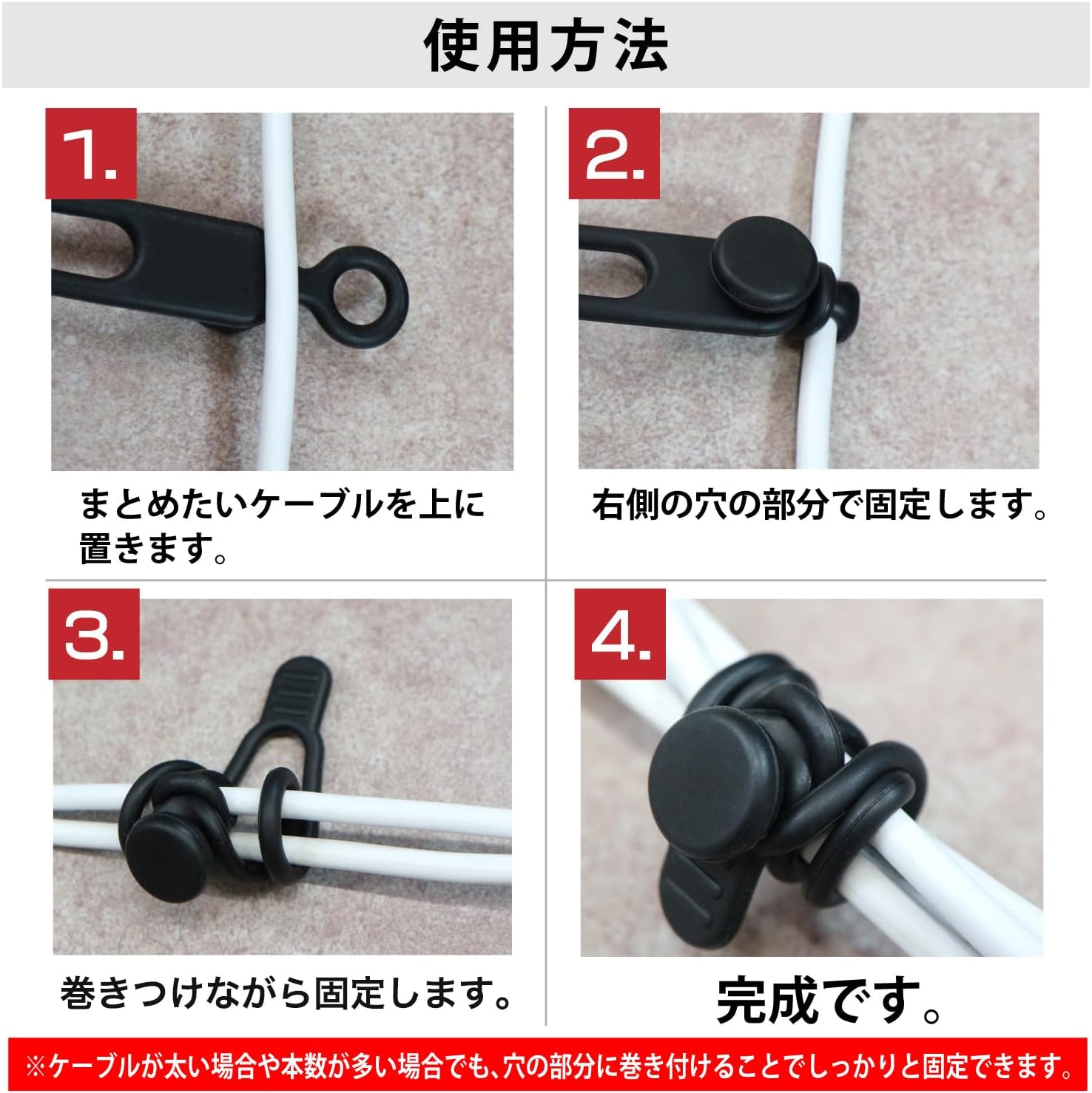 使用方法

1.

まとめたいケーブルを上に置きます。

2.

右側の穴の部分で固定します。

3.

巻きつけながら固定します。

4.

完成です。

※ケーブルが太い場合や本数が多い場合でも、穴の部分に巻き付けることでしっかりと固定できます。