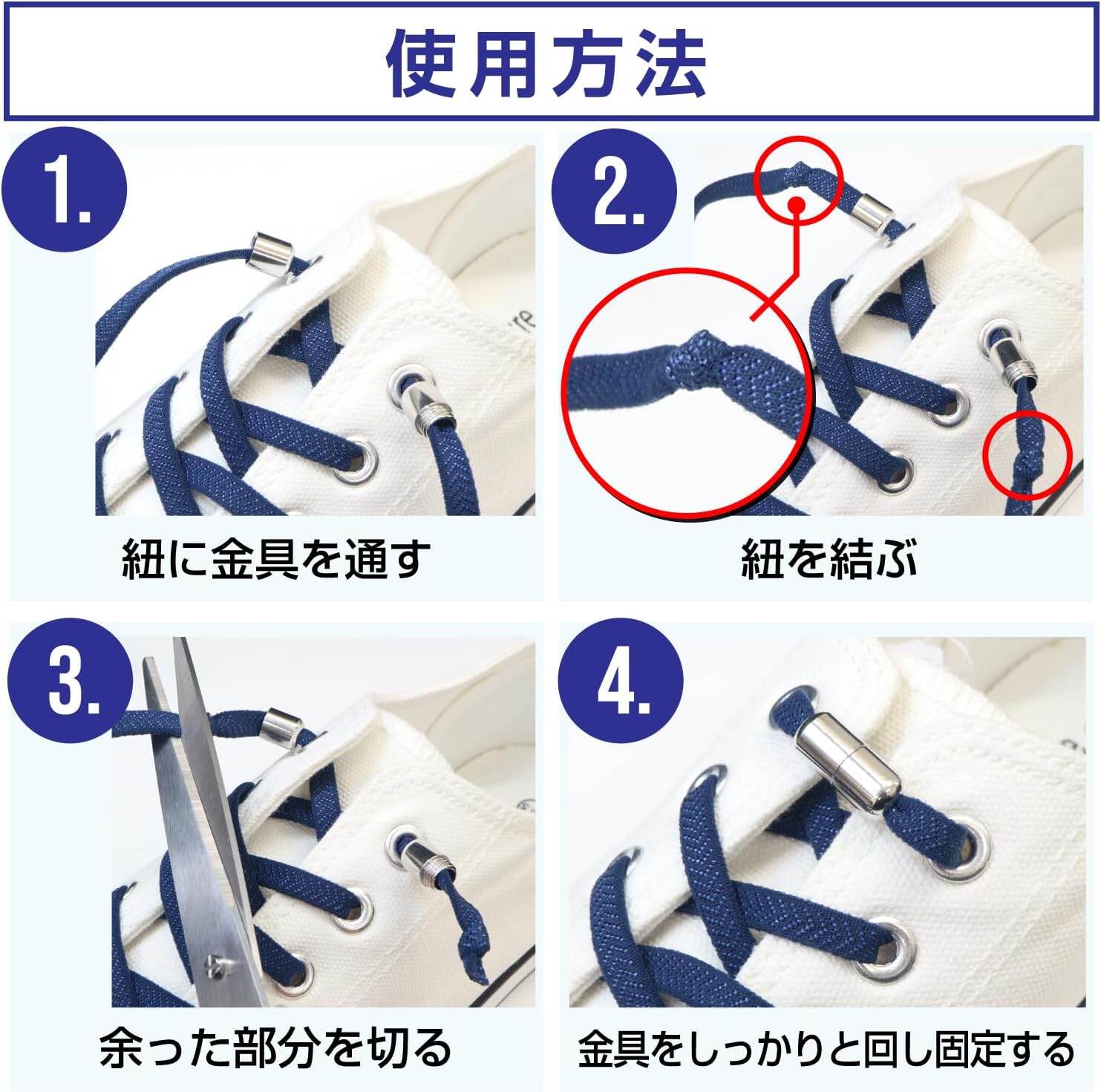 使用方法

1.

紐に金具を通す

2.

紐を結ぶ

3.

余った部分を切る

4.

金具をしっかりと回し固定する