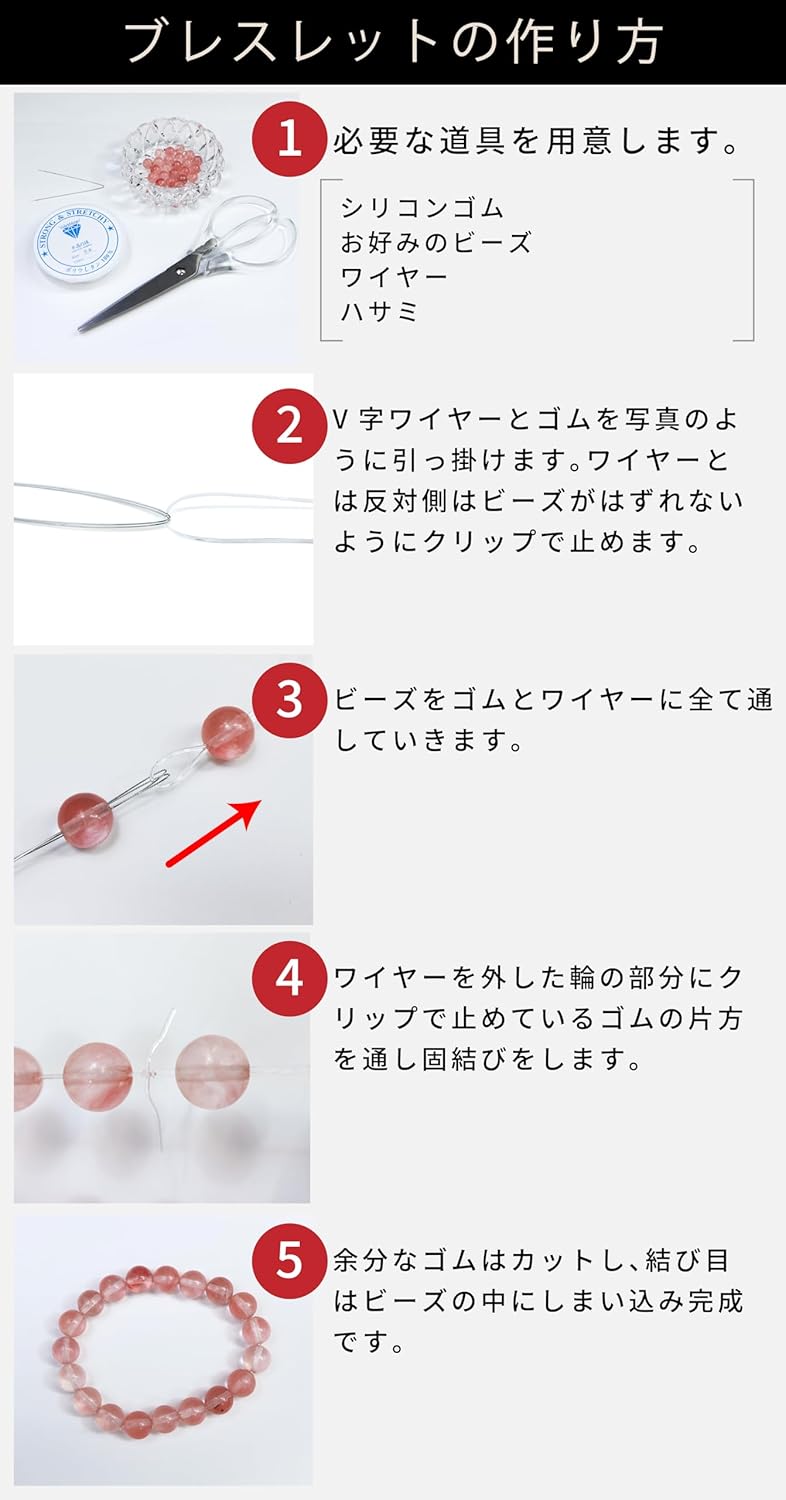 ブレスレットの作り方

STRONG & STRETCHY

1 必要な道具を用意します。

シリコンゴム
お好みのビーズ
ワイヤー
ハサミ

2 V字ワイヤーとゴムを写真のように引っ掛けます。ワイヤーとは反対側はビーズがはずれないようにクリップで止めます。

3 ビーズをゴムとワイヤーに全て通していきます。

4 ワイヤーを外した輪の部分にクリップで止めているゴムの片方を通し固結びをします。

5 余分なゴムはカットし、結び目はビーズの中にしまい込み完成です。