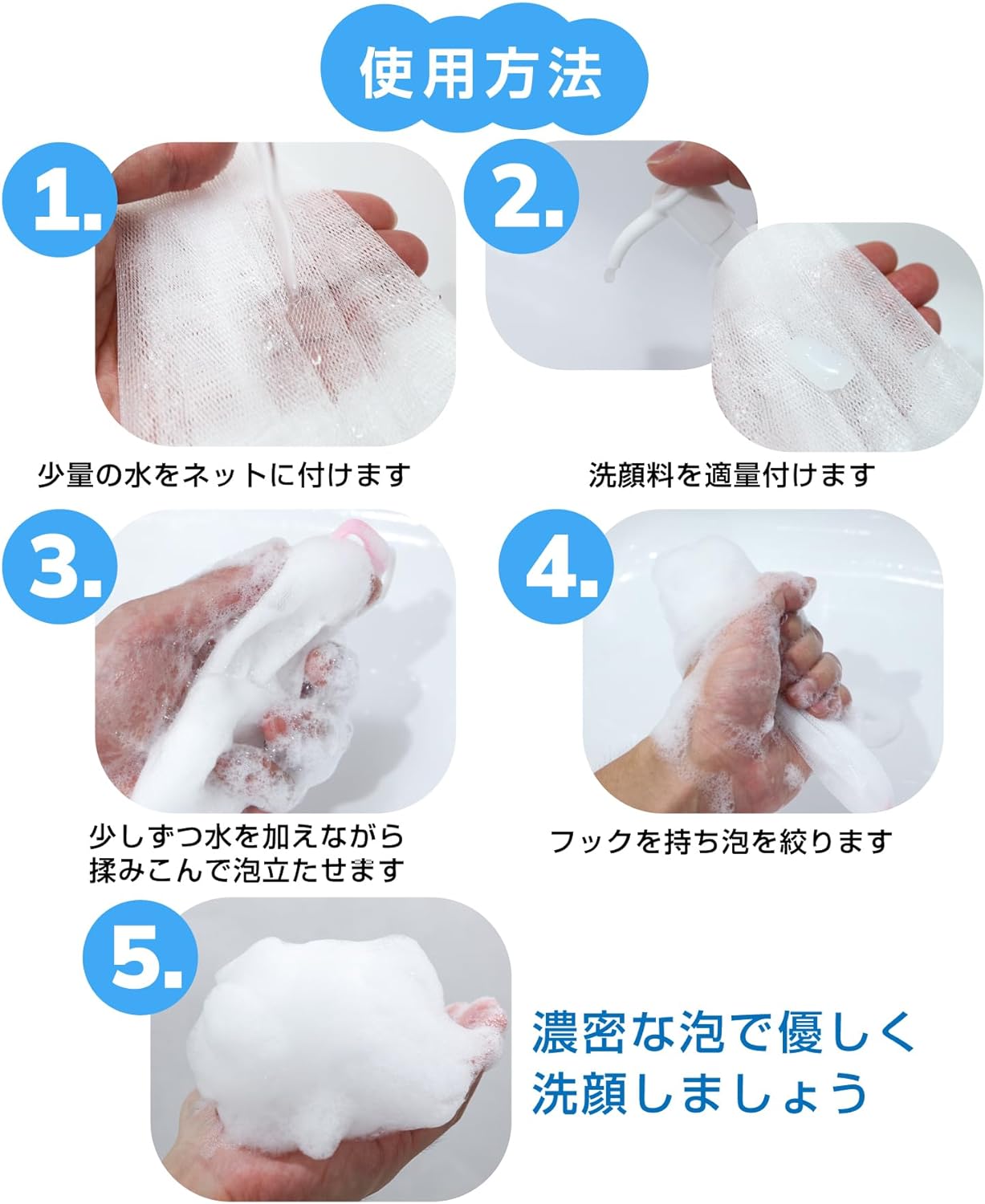 使用方法

1.

少量の水をネットに付けます

2.

洗顔料を適量付けます

3.

少しずつ水を加えながら揉みこんで泡立たせます

4.

フックを持ち泡を絞ります

5.

濃密な泡で優しく洗顔しましょう