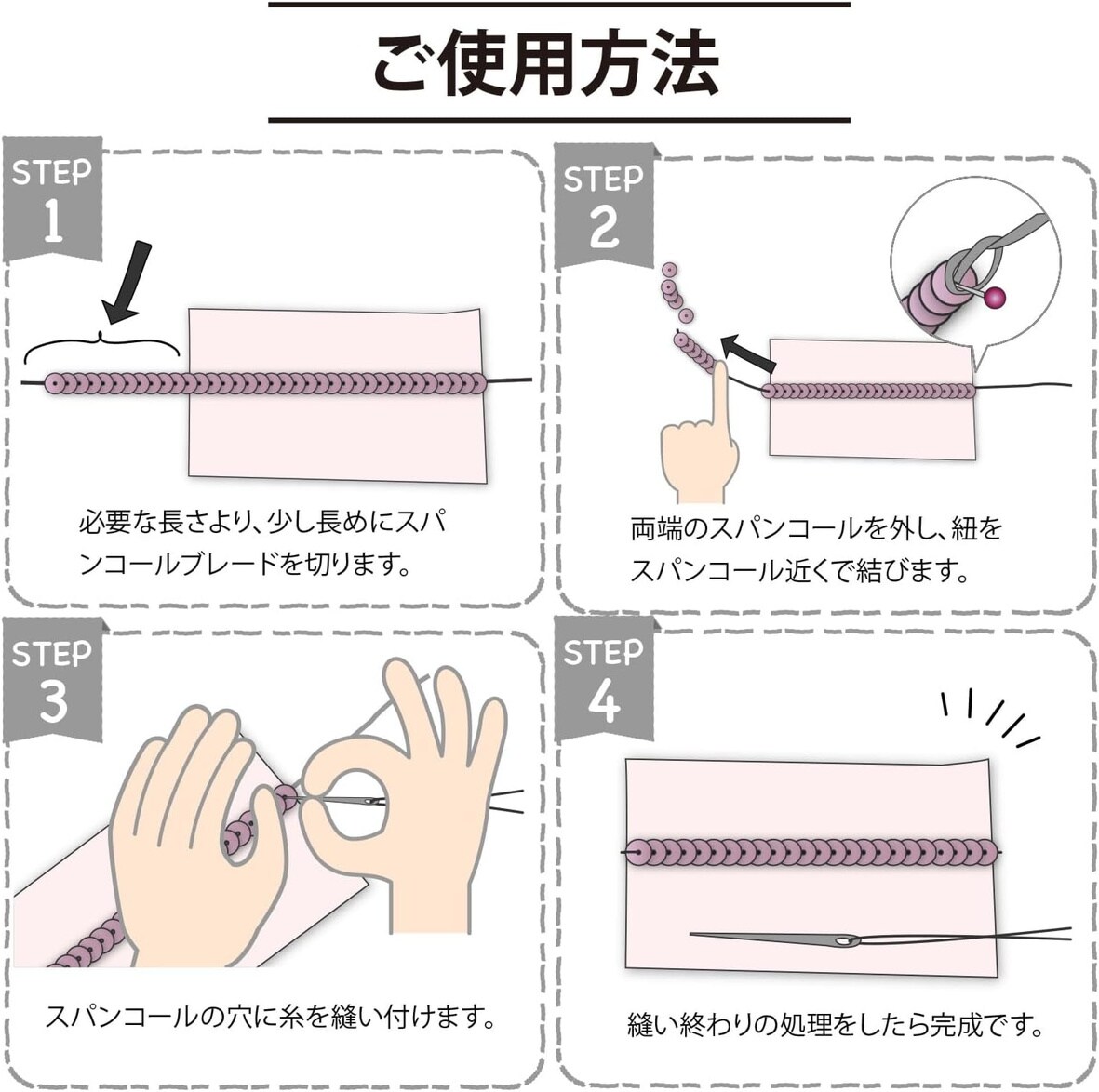 ご使用方法

STEP 1

必要な長さより、少し長めにスパンコールブレードを切ります。

STEP 2

両端のスパンコールを外し、紐をスパンコール近くで結びます。

STEP 3

スパンコールの穴に糸を縫い付けます。

STEP 4

縫い終わりの処理をしたら完成です。