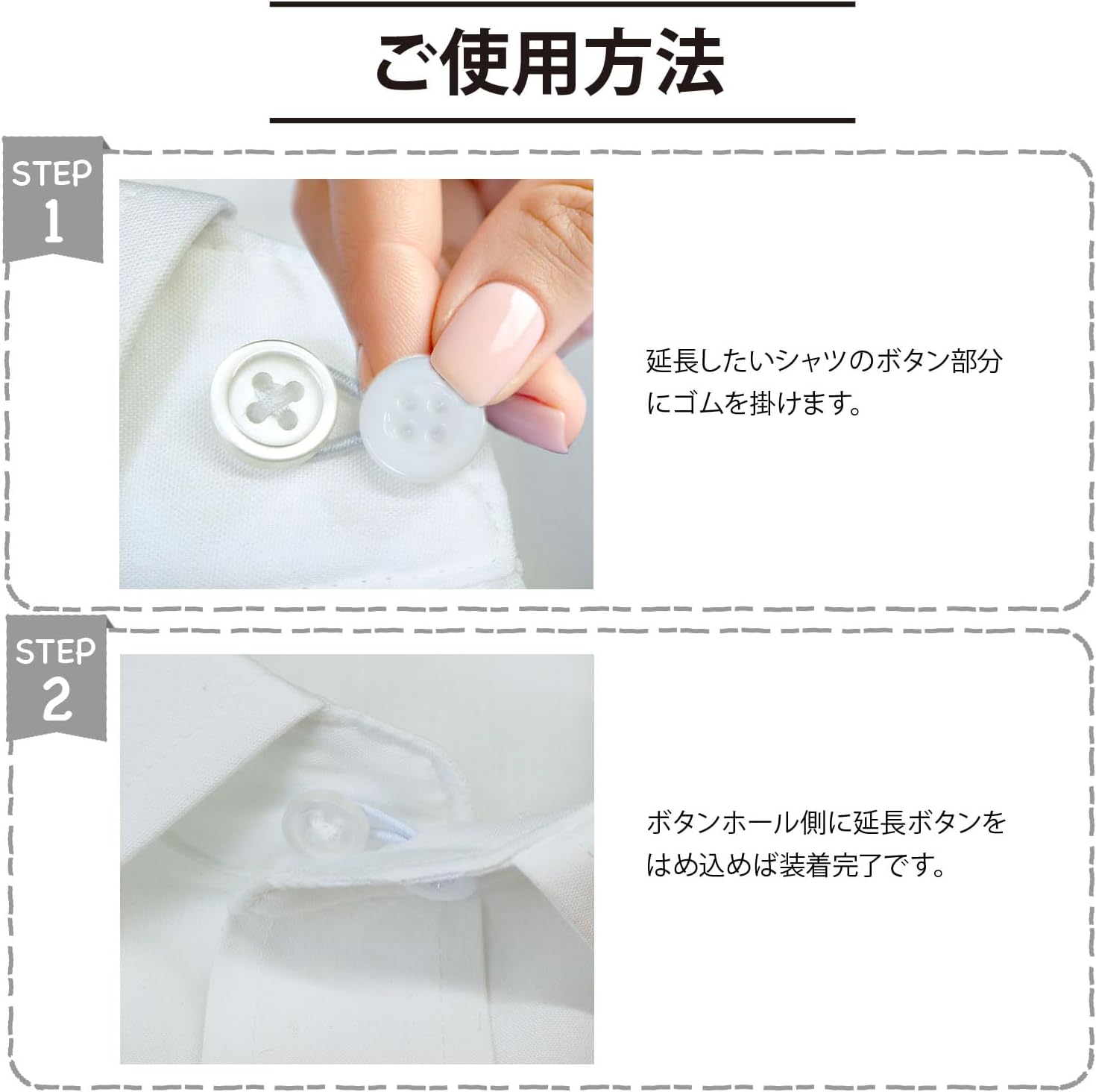 ご使用方法

STEP 1

延長したいシャツのボタン部分にゴムを掛けます。

STEP 2

ボタンホール側に延長ボタンをはめ込めば装着完了です。